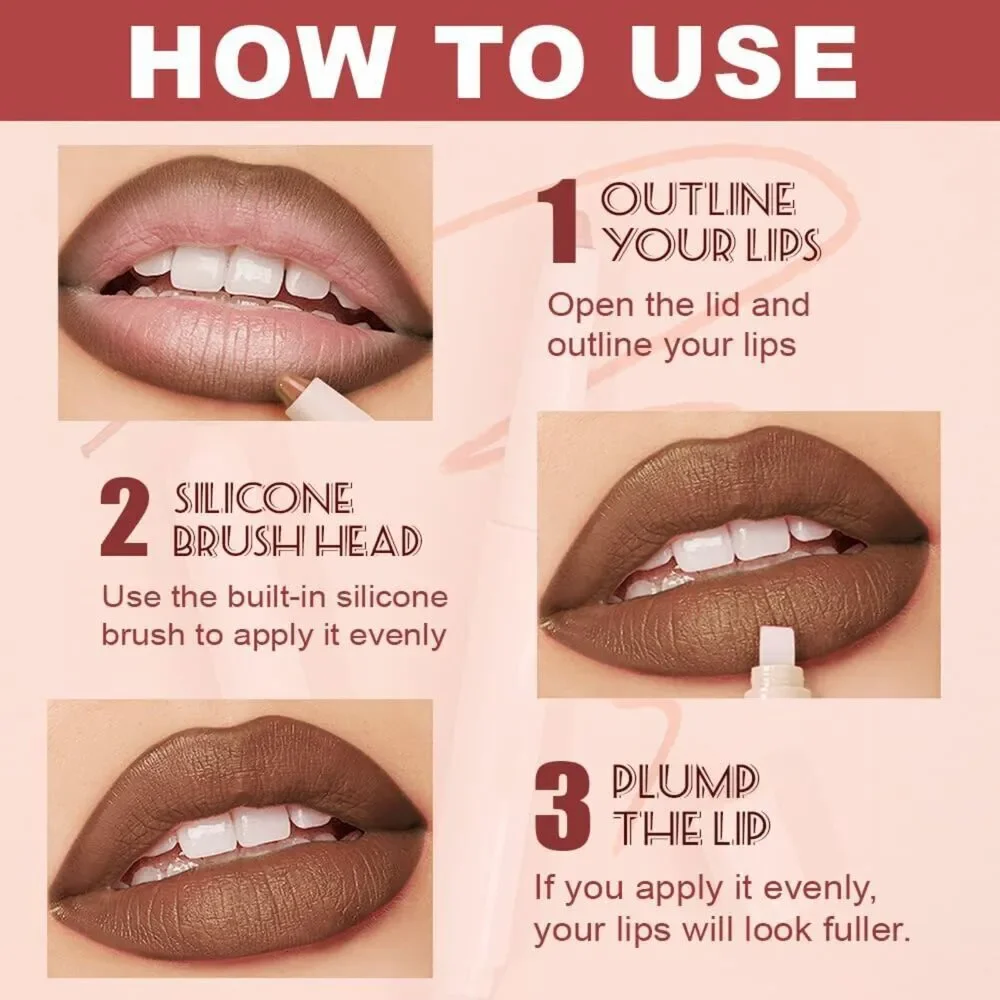 HOW TO USE

1 OUTLINE YOUR LIPS

Open the lid and outline your lips

2 SILICONE BRUSH HEAD

Use the built-in silicone brush to apply it evenly

3 PLUMP THE LIP

If you apply it evenly, your lips will look fuller.